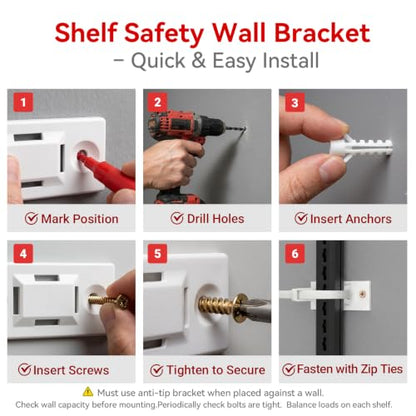 Shelf Safety Wall Bracket
– Quick & Easy Install

1
Mark Position

2
Drill Holes

3
Insert Anchors

4
Insert Screws

5
Tighten to Secure

6
Fasten with Zip Ties

Must use anti-tip bracket when placed against a wall.
Check wall capacity before mounting.Periodically check bolts are tight. Balance loads on each shelf.