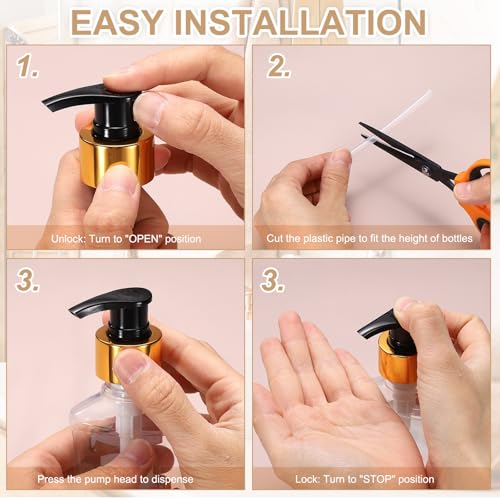 EASY INSTALLATION

1.

Unlock: Turn to "OPEN" position

2.

Cut the plastic pipe to fit the height of bottles

3.

Press the pump head to dispense

3.

Lock: Turn to "STOP" position