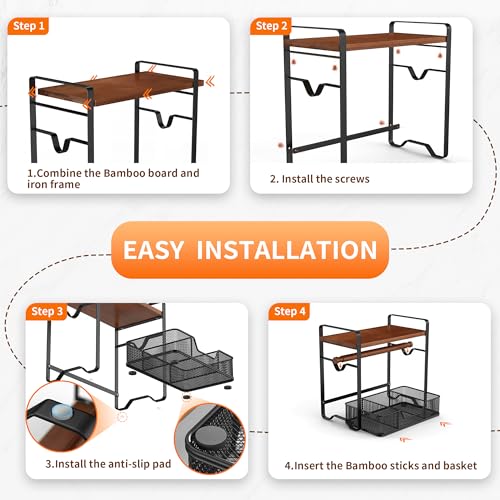 Step 1

1.Combine the Bamboo board and iron frame

Step 2

2. Install the screws

EASY INSTALLATION

Step 3

3.Install the anti-slip pad

Step 4

4.Insert the Bamboo sticks and basket