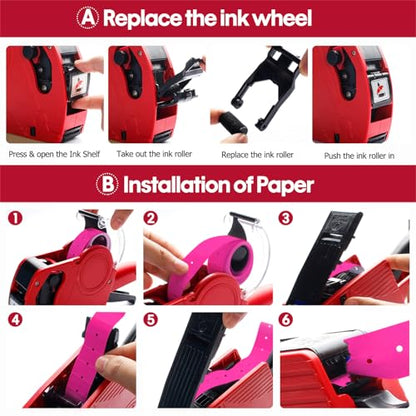 A Replace the ink wheel

Press & open the Ink Shelf

Take out the ink roller

Replace the ink roller

Push the ink roller in

B Installation of Paper

1

2

3

4

5

6