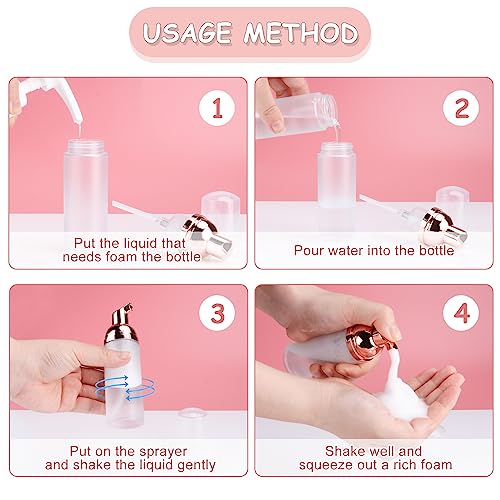 USAGE METHOD

1

Put the liquid that needs foam the bottle

2

Pour water into the bottle

3

Put on the sprayer and shake the liquid gently

4

Shake well and squeeze out a rich foam