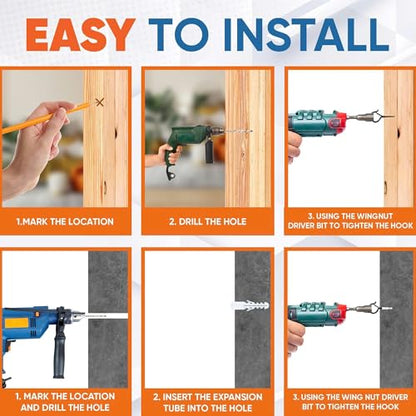 EASY TO INSTALL

1.MARK THE LOCATION

2. DRILL THE HOLE

3. USING THE WINGNUT DRIVER BIT TO TIGHTEN THE HOOK

1. MARK THE LOCATION AND DRILL THE HOLE

2. INSERT THE EXPANSION TUBE INTO THE HOLE

3. USING THE WING NUT DRIVER BIT TO TIGHTEN THE HOOK