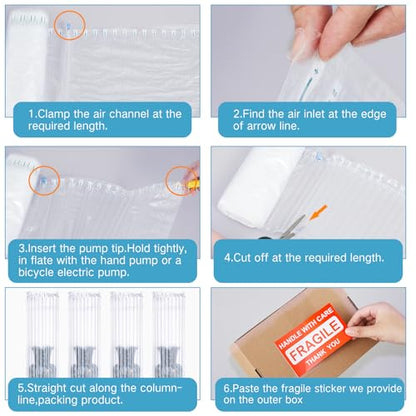 1.Clamp the air channel at the required length.

2.Find the air inlet at the edge of arrow line.

3.Insert the pump tip.Hold tightly, in flate with the hand pump or a bicycle electric pump.

4.Cut off at the required length.

5.Straight cut along the column-line,packing product.

HANDLE WITH CARE
FRAGILE
THANK YOU

6.Paste the fragile sticker we provide on the outer box