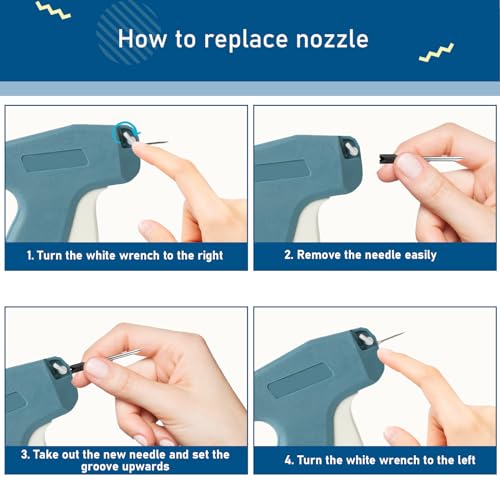 How to replace nozzle

1. Turn the white wrench to the right

2. Remove the needle easily

3. Take out the new needle and set the groove upwards

4. Turn the white wrench to the left