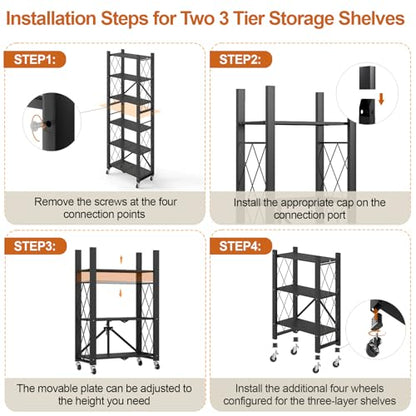 Installation Steps for Two 3 Tier Storage Shelves

STEP1:

Remove the screws at the four connection points

STEP2:

Install the appropriate cap on the connection port

STEP3:

The movable plate can be adjusted to the height you need

STEP4:

Install the additional four wheels configured for the three-layer shelves