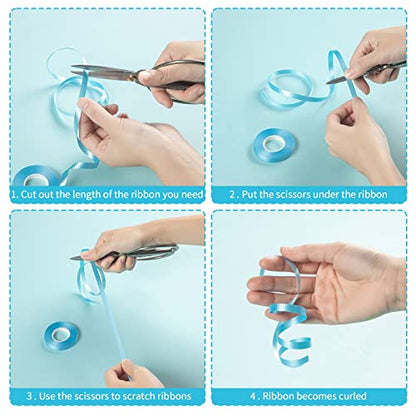 1. Cut out the length of the ribbon you need

2 . Put the scissors under the ribbon

3 . Use the scissors to scratch ribbons

4 . Ribbon becomes curled