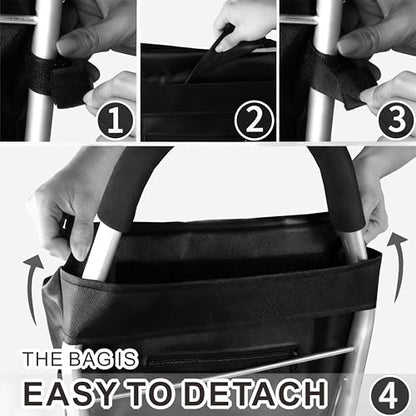 1
2
3
THE BAG IS
EASY TO DETACH
4