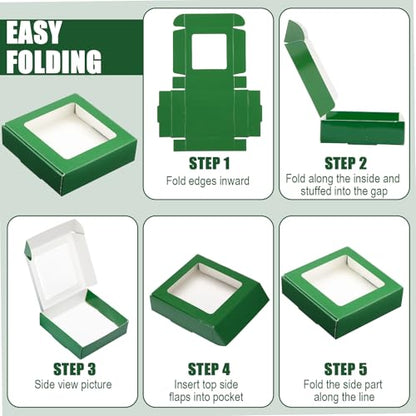 EASY FOLDING

STEP 1
Fold edges inward

STEP 2
Fold along the inside and stuffed into the gap

STEP 3
Side view picture

STEP 4
Insert top side flaps into pocket

STEP 5
Fold the side part along the line