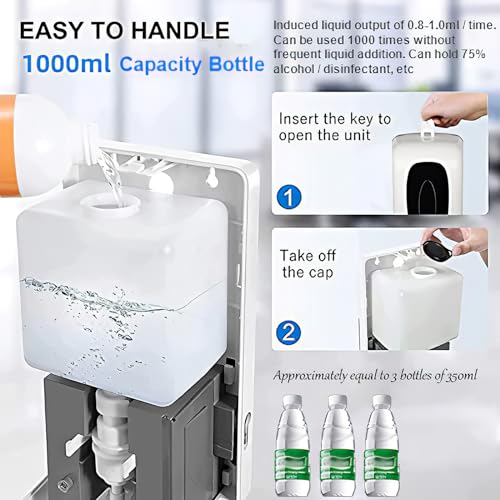 EASY TO HANDLE
1000ml Capacity Bottle

Induced liquid output of 0.8-1.0ml / time. Can be used 1000 times without frequent liquid addition. Can hold 75% alcohol / disinfectant, etc

Insert the key to open the unit

1

Take off the cap

2

Approximately equal to 3 bottles of 350ml