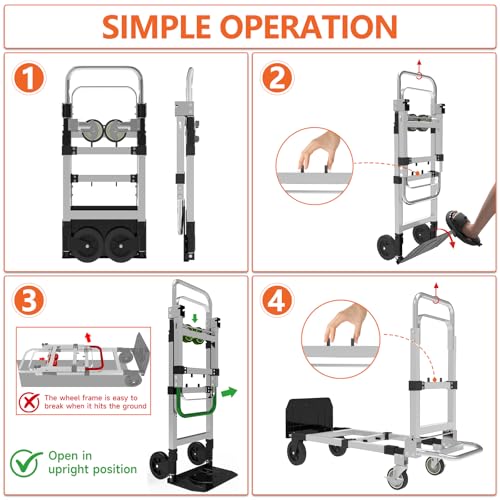 SIMPLE OPERATION

1

2

3

The wheel frame is easy to break when it hits the ground

Open in upright position

4