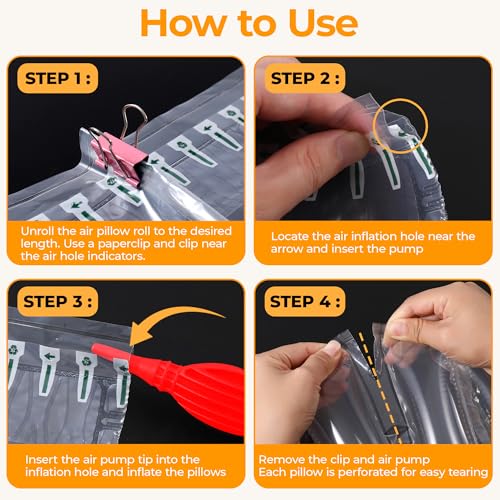 How to Use

STEP 1 :

Unroll the air pillow roll to the desired length. Use a paperclip and clip near the air hole indicators.

STEP 2 :

Locate the air inflation hole near the arrow and insert the pump

STEP 3 :

Insert the air pump tip into the inflation hole and inflate the pillows

STEP 4 :

Remove the clip and air pump
Each pillow is perforated for easy tearing