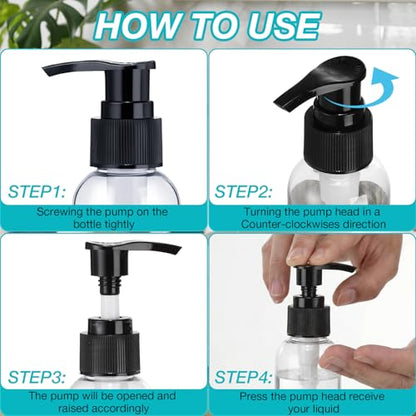 HOW TO USE

STEP1:

Screwing the pump on the bottle tightly

STEP2:

Turning the pump head in a Counter-clockwises direction

STEP3:

The pump will be opened and raised accordingly

STEP4:

Press the pump head receive your liquid