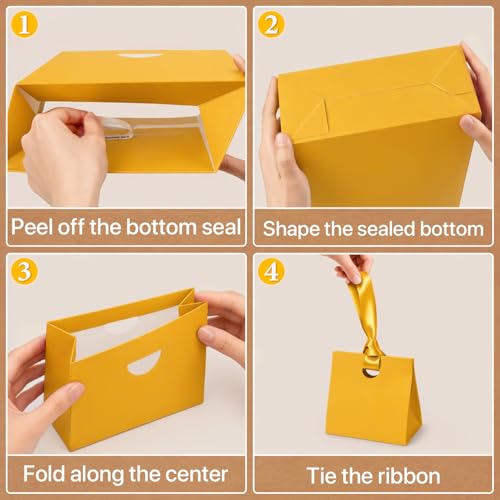 1
Peel off the bottom seal

2
Shape the sealed bottom

3
Fold along the center

4
Tie the ribbon