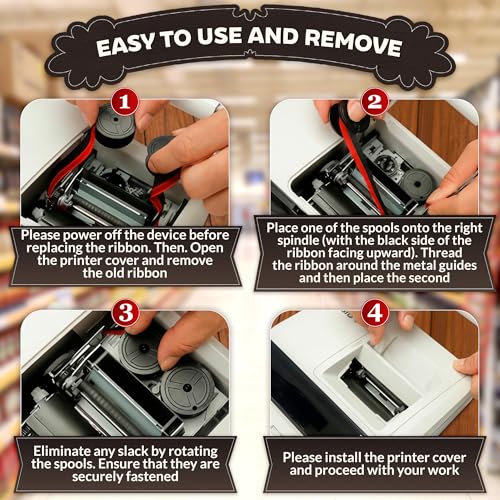 EASY TO USE AND REMOVE

1

Please power off the device before replacing the ribbon. Then. Open the printer cover and remove the old ribbon

2

Place one of the spools onto the right spindle (with the black side of the ribbon facing upward). Thread the ribbon around the metal guides and then place the second

3

Eliminate any slack by rotating the spools. Ensure that they are securely fastened

4

Please install the printer cover and proceed with your work