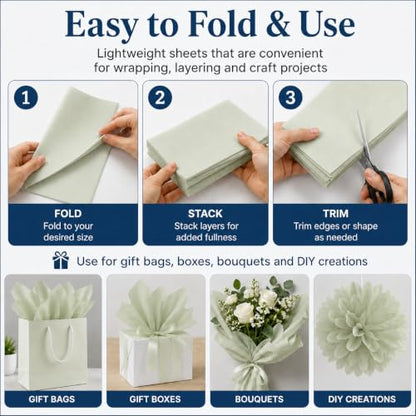 Easy to Fold & Use

Lightweight sheets that are convenient for wrapping, layering and craft projects

1

FOLD
Fold to your desired size

2

STACK
Stack layers for added fullness

3

TRIM
Trim edges or shape as needed

Use for gift bags, boxes, bouquets and DIY creations

GIFT BAGS

GIFT BOXES

BOUQUETS

DIY CREATIONS