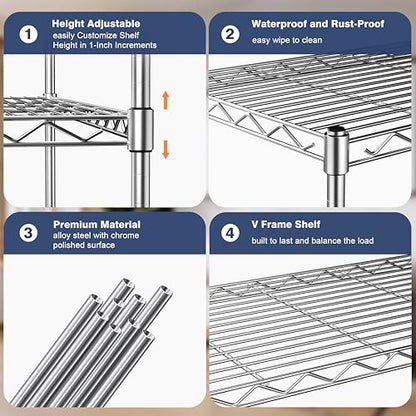 1
Height Adjustable
easily Customize Shelf Height in 1-Inch Increments

2
Waterproof and Rust-Proof
easy wipe to clean

3
Premium Material
alloy steel with chrome polished surface

4
V Frame Shelf
built to last and balance the load