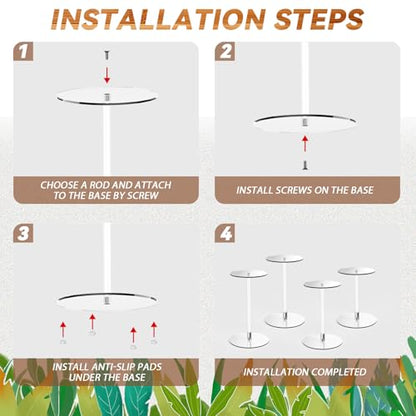 INSTALLATION STEPS

1

CHOOSE A ROD AND ATTACH TO THE BASE BY SCREW

2

INSTALL SCREWS ON THE BASE

3

INSTALL ANTI-SLIP PADS UNDER THE BASE

4

INSTALLATION COMPLETED