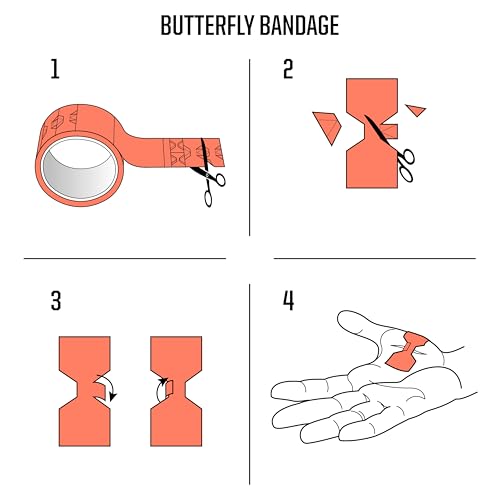 BUTTERFLY BANDAGE

1

2

3

4