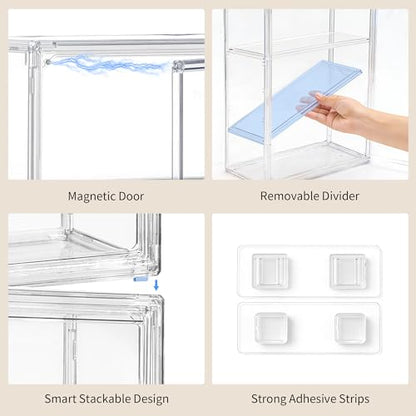 Magnetic Door

Removable Divider

Smart Stackable Design

Strong Adhesive Strips