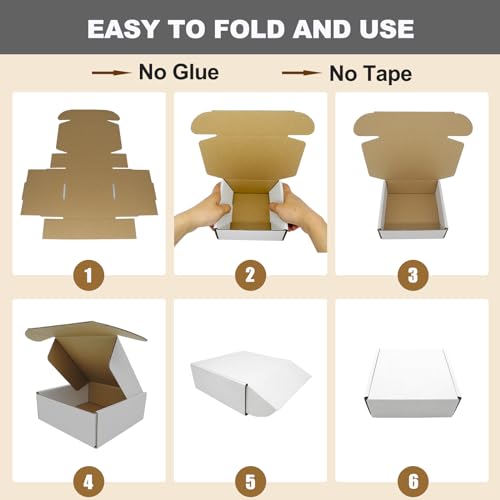 EASY TO FOLD AND USE

No Glue

No Tape

1

2

3

4

5

6