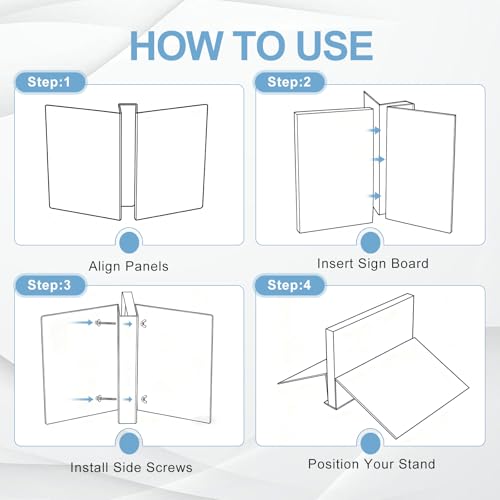 HOW TO USE

Step:1

Align Panels

Step:2

Insert Sign Board

Step:3

Install Side Screws

Step:4

Position Your Stand