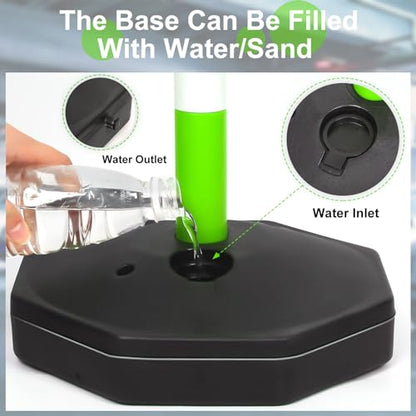 The Base Can Be Filled With Water/Sand

Water Outlet

Water Inlet