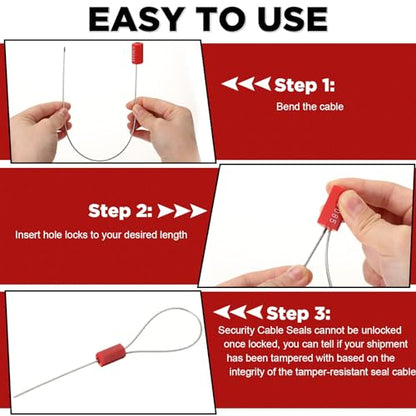 EASY TO USE

Step 1:
Bend the cable

Step 2:
Insert hole locks to your desired length

086

Step 3:
Security Cable Seals cannot be unlocked once locked, you can tell if your shipment has been tampered with based on the integrity of the tamper-resistant seal cable