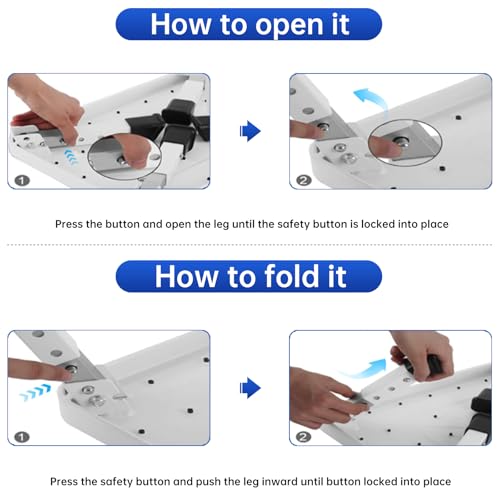 How to open it

1

2

Press the button and open the leg until the safety button is locked into place

How to fold it

1

2

Press the safety button and push the leg inward until button locked into place