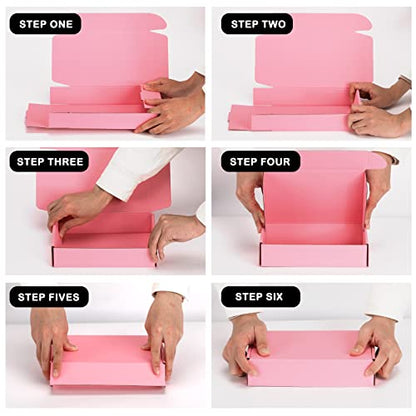 STEP ONE

STEP TWO

STEP THREE

STEP FOUR

STEP FIVES

STEP SIX