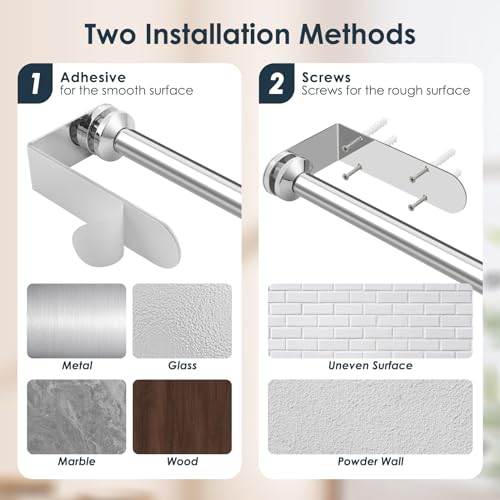 Two Installation Methods

1 Adhesive
for the smooth surface

Metal

Glass

Marble

Wood

2 Screws
Screws for the rough surface

Uneven Surface

Powder Wall