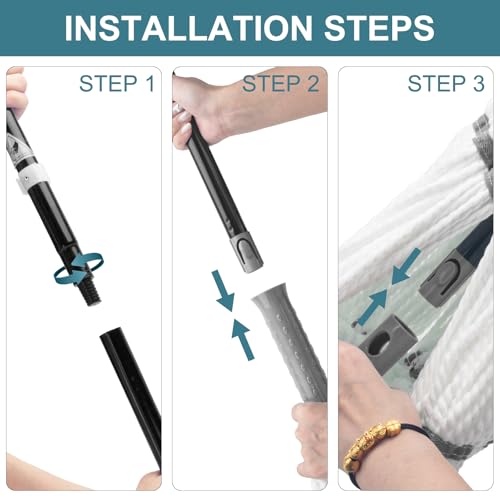 INSTALLATION STEPS

STEP 1

STEP 2

STEP 3