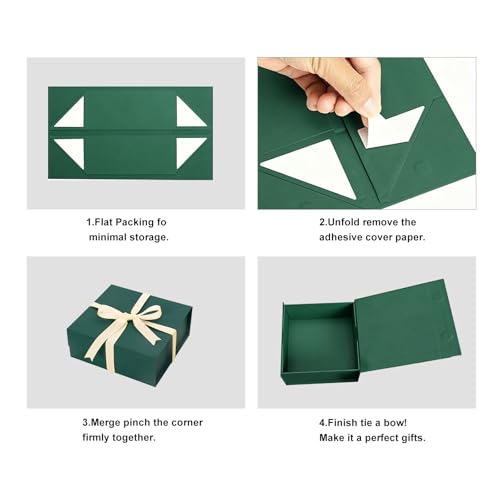 1.Flat Packing fo minimal storage.

2.Unfold remove the adhesive cover paper.

3.Merge pinch the corner firmly together.

4.Finish tie a bow! Make it a perfect gifts.