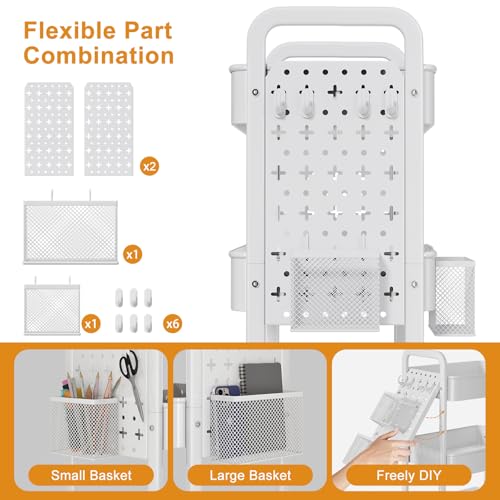 Flexible Part Combination

x2

x1

x1

x6

Small Basket

Large Basket

Freely DIY