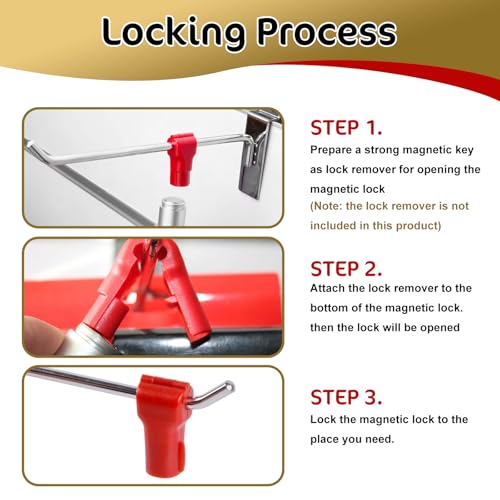 Locking Process

STEP 1.
Prepare a strong magnetic key as lock remover for opening the magnetic lock
(Note: the lock remover is not included in this product)

STEP 2.
Attach the lock remover to the bottom of the magnetic lock. then the lock will be opened

STEP 3.
Lock the magnetic lock to the place you need.