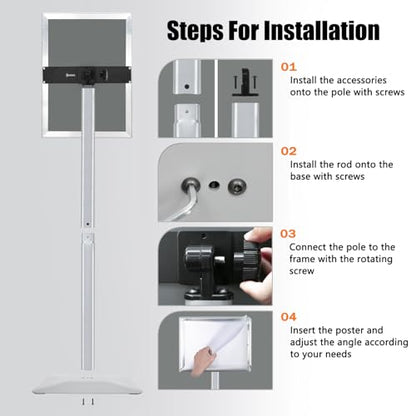 Steps For Installation

01
Install the accessories onto the pole with screws

02
Install the rod onto the base with screws

03
Connect the pole to the frame with the rotating screw

04
Insert the poster and adjust the angle according to your needs