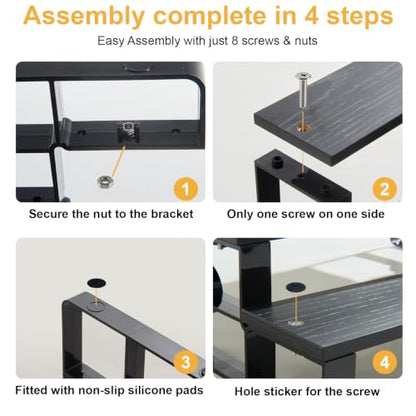 Assembly complete in 4 steps

Easy Assembly with just 8 screws & nuts

1

Secure the nut to the bracket

2

Only one screw on one side

3

Fitted with non-slip silicone pads

4

Hole sticker for the screw