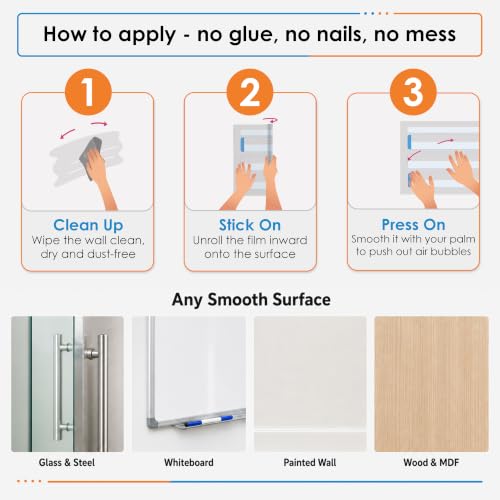 How to apply - no glue, no nails, no mess

1

Clean Up
Wipe the wall clean, dry and dust-free

2

Stick On
Unroll the film inward onto the surface

3

Press On
Smooth it with your palm to push out air bubbles

Any Smooth Surface

Glass & Steel

Whiteboard

Painted Wall

Wood & MDF