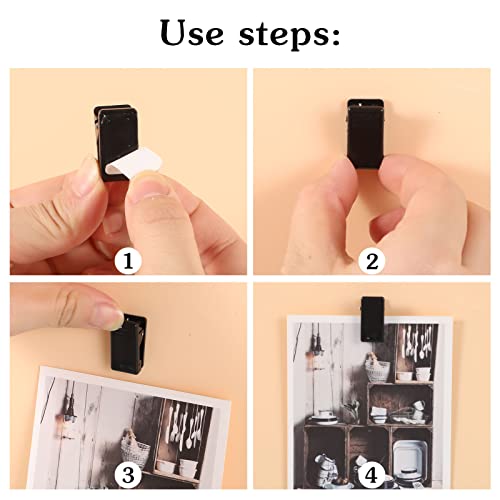 Use steps:

1

2

3

4