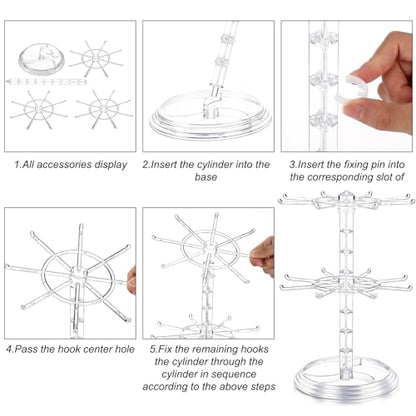 1.All accessories display

2.Insert the cylinder into the base

3.Insert the fixing pin into the corresponding slot of

4.Pass the hook center hole

5.Fix the remaining hooks the cylinder through the cylinder in sequence according to the above steps