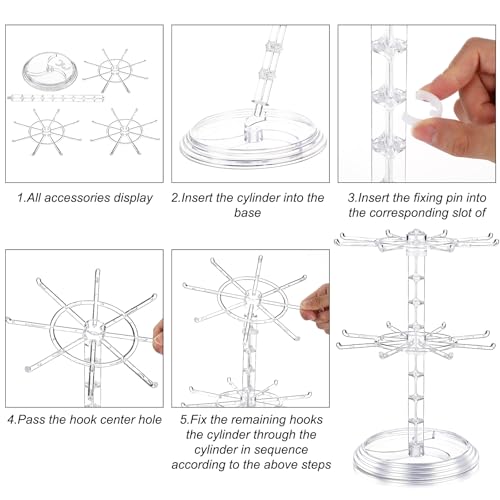 1.All accessories display

2.Insert the cylinder into the base

3.Insert the fixing pin into the corresponding slot of

4.Pass the hook center hole

5.Fix the remaining hooks the cylinder through the cylinder in sequence according to the above steps