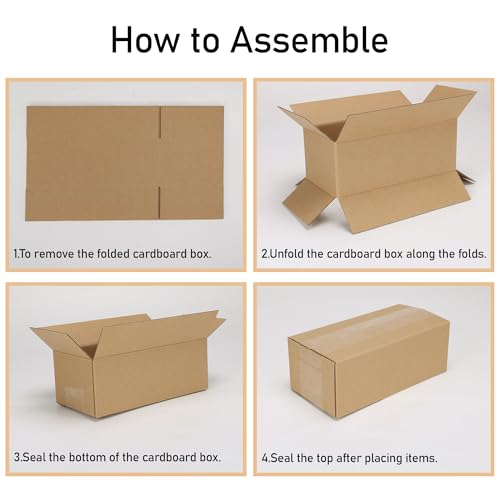 How to Assemble

1.To remove the folded cardboard box.

2.Unfold the cardboard box along the folds.

3.Seal the bottom of the cardboard box.

4.Seal the top after placing items.