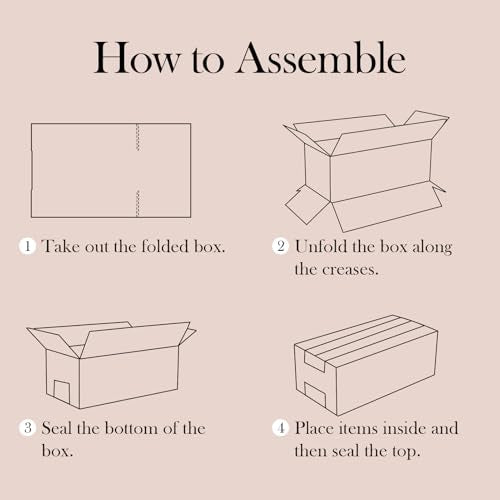 How to Assemble

1 Take out the folded box.

2 Unfold the box along the creases.

3 Seal the bottom of the box.

4 Place items inside and then seal the top.