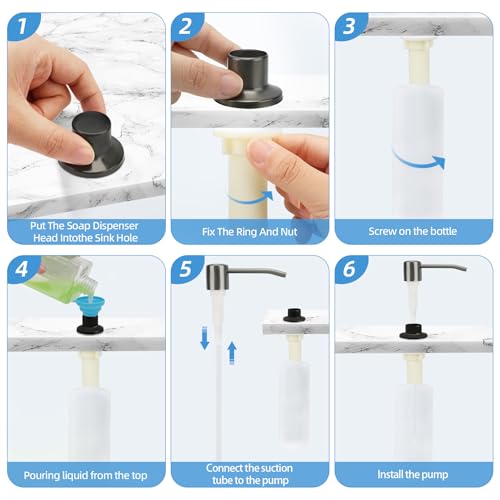 1
Put The Soap Dispenser Head Intothe Sink Hole

2
Fix The Ring And Nut

3
Screw on the bottle

4
Pouring liquid from the top

5
Connect the suction tube to the pump

6
Install the pump