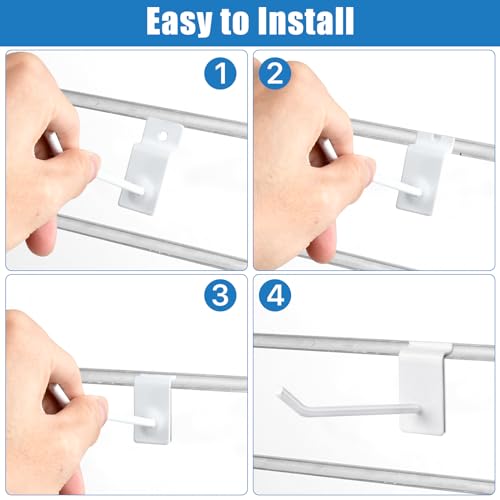 Easy to Install

1

2

3

4