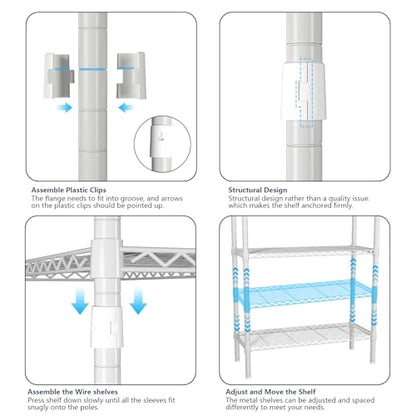 Assemble Plastic Clips
The flange needs to fit into groove, and arrows on the plastic clips should be pointed up.

Structural Design
Structural design rather than a quality issue. which makes the shelf anchored firmly.

Assemble the Wire shelves
Press shelf down slowly until all the sleeves fit snugly onto the poles.

Adjust and Move the Shelf
The metal shelves can be adjusted and spaced differently to meet your needs.