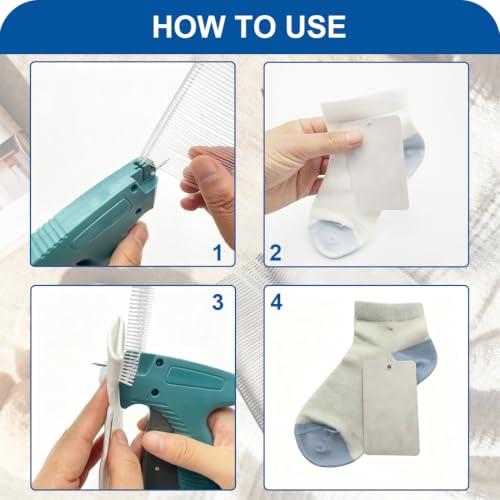 HOW TO USE

1

2

3

4