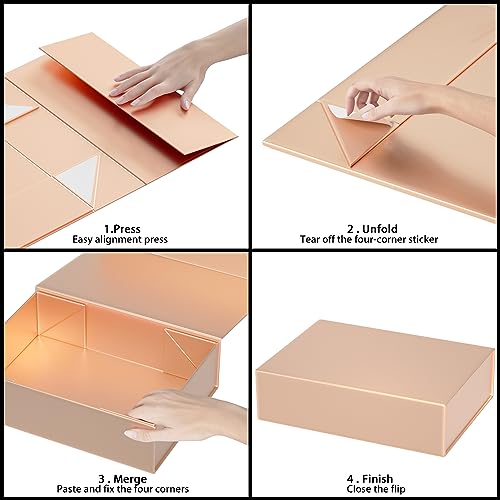 1.Press
Easy alignment press

2 . Unfold
Tear off the four-corner sticker

3 . Merge
Paste and fix the four corners

4 . Finish
Close the flip