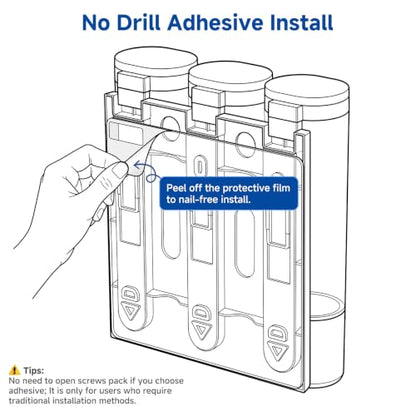 No Drill Adhesive Install

Peel off the protective film to nail-free install.

Tips:
No need to open screws pack if you choose adhesive; It is only for users who require traditional installation methods.