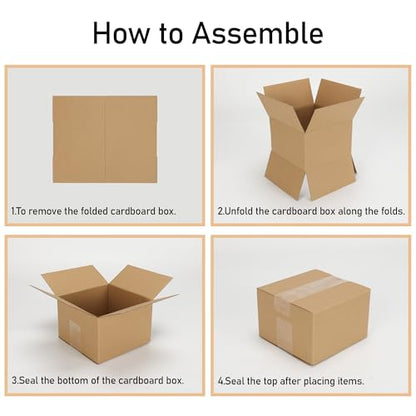 How to Assemble

1.To remove the folded cardboard box.

2.Unfold the cardboard box along the folds.

3.Seal the bottom of the cardboard box.

4.Seal the top after placing items.