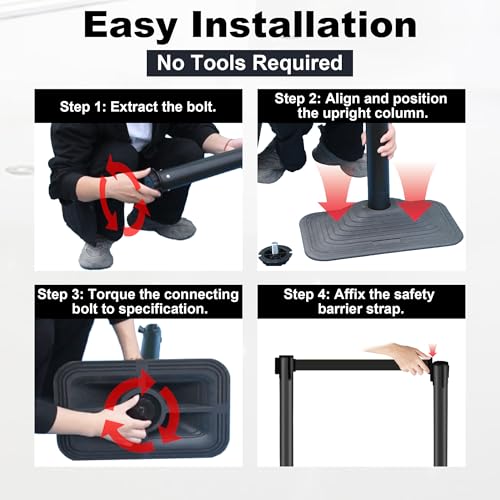 Easy Installation

No Tools Required

Step 1: Extract the bolt.

Step 2: Align and position the upright column.

Step 3: Torque the connecting bolt to specification.

Step 4: Affix the safety barrier strap.